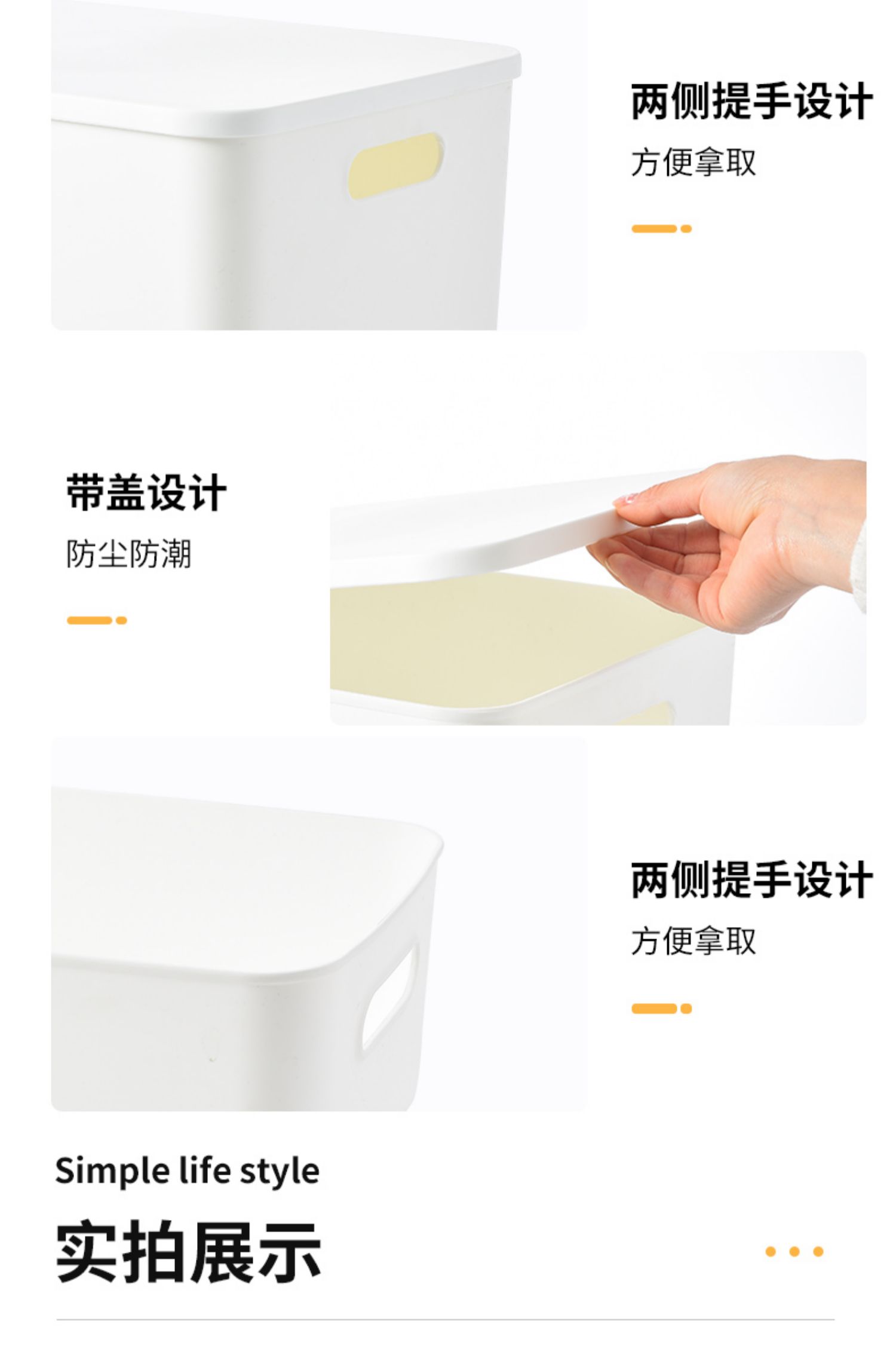 两侧提手设计

方便拿取

带盖设计

防尘防潮

两侧提手设计

方便拿取

Simple life style

实拍展示