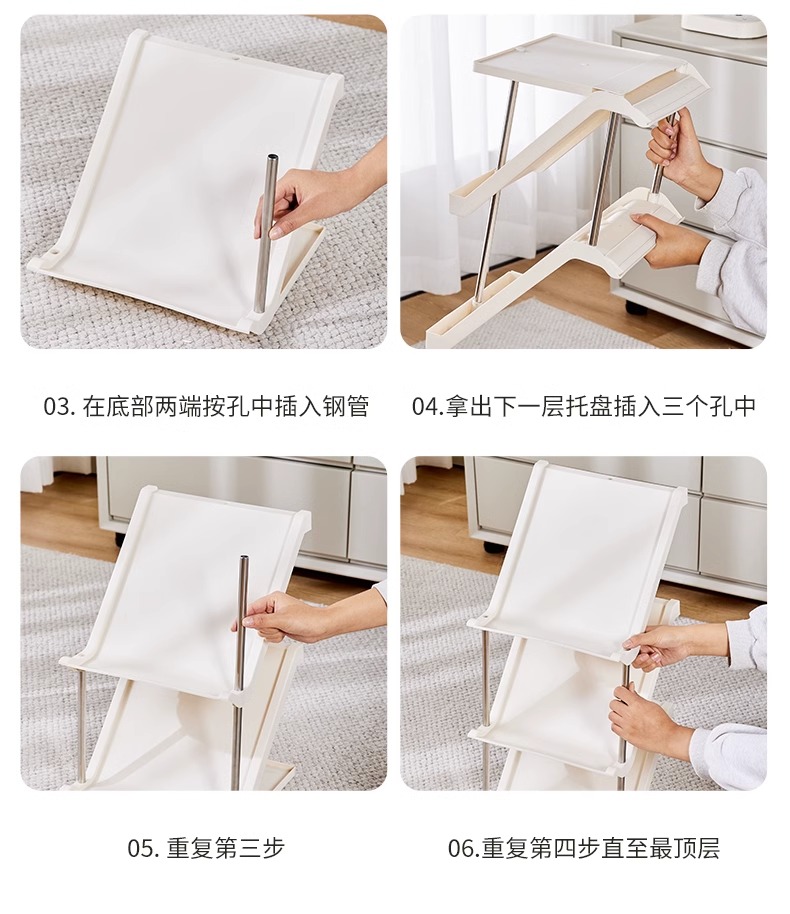 03. 在底部两端按孔中插入钢管

04.拿出下一层托盘插入三个孔中

05. 重复第三步

06.重复第四步直至最顶层