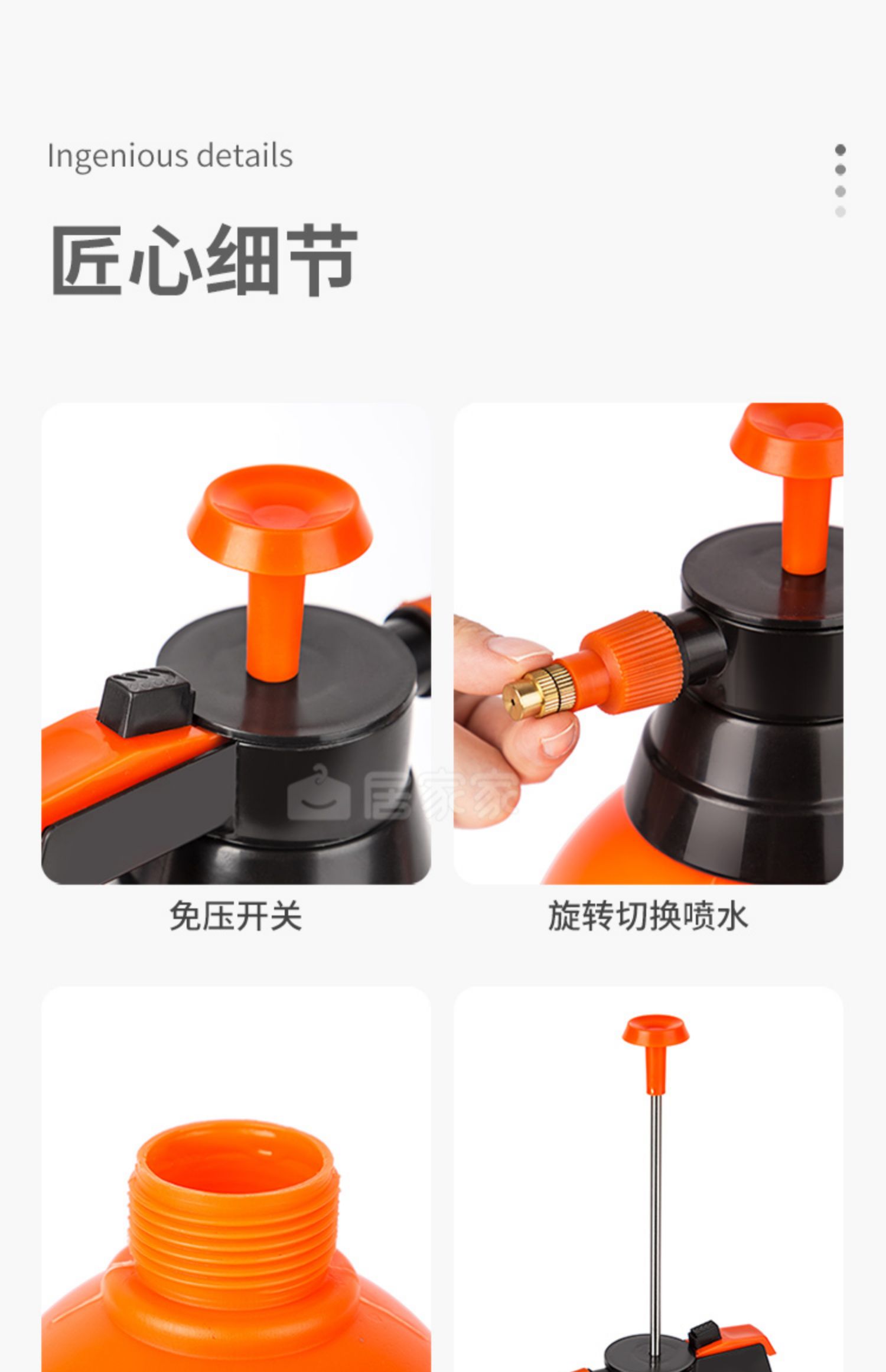 Ingenious details

匠心细节

居家家

免压开关

旋转切换喷水