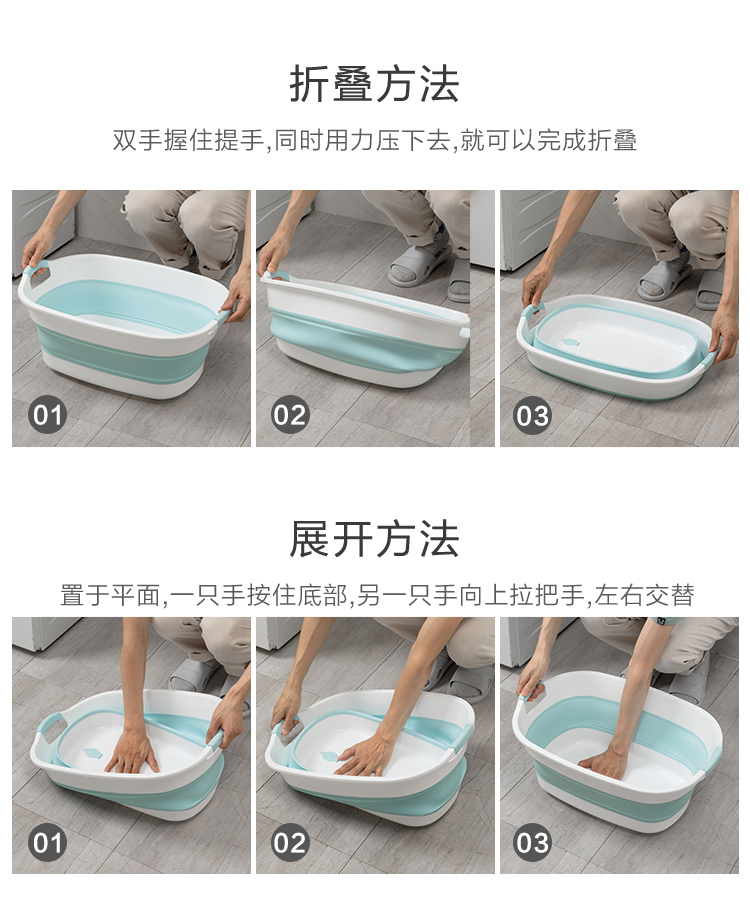 折叠方法

双手握住提手,同时用力压下去,就可以完成折叠

01

02

03

展开方法

置于平面,一只手按住底部,另一只手向上拉把手,左右交替

01

02

03